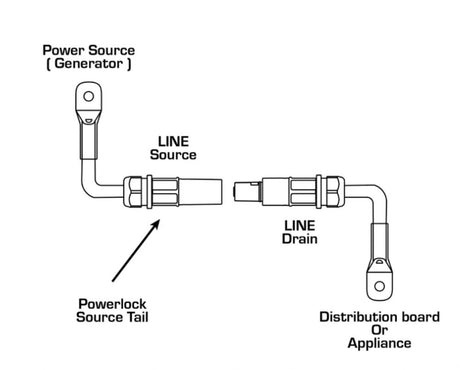 Power Source
( Generator )

LINE
Source

LINE
Drain

Powerlock
Source Tail

Distribution board
Or
Appliance