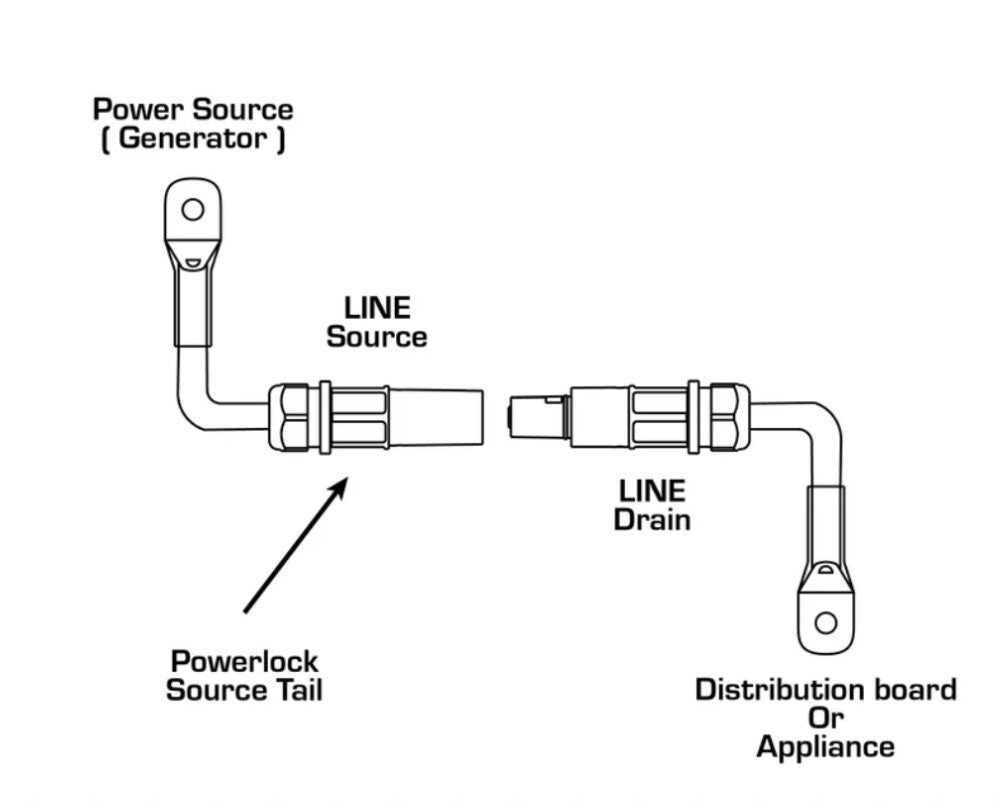 Power Source
( Generator )

LINE
Source

LINE
Drain

Powerlock
Source Tail

Distribution board
Or
Appliance